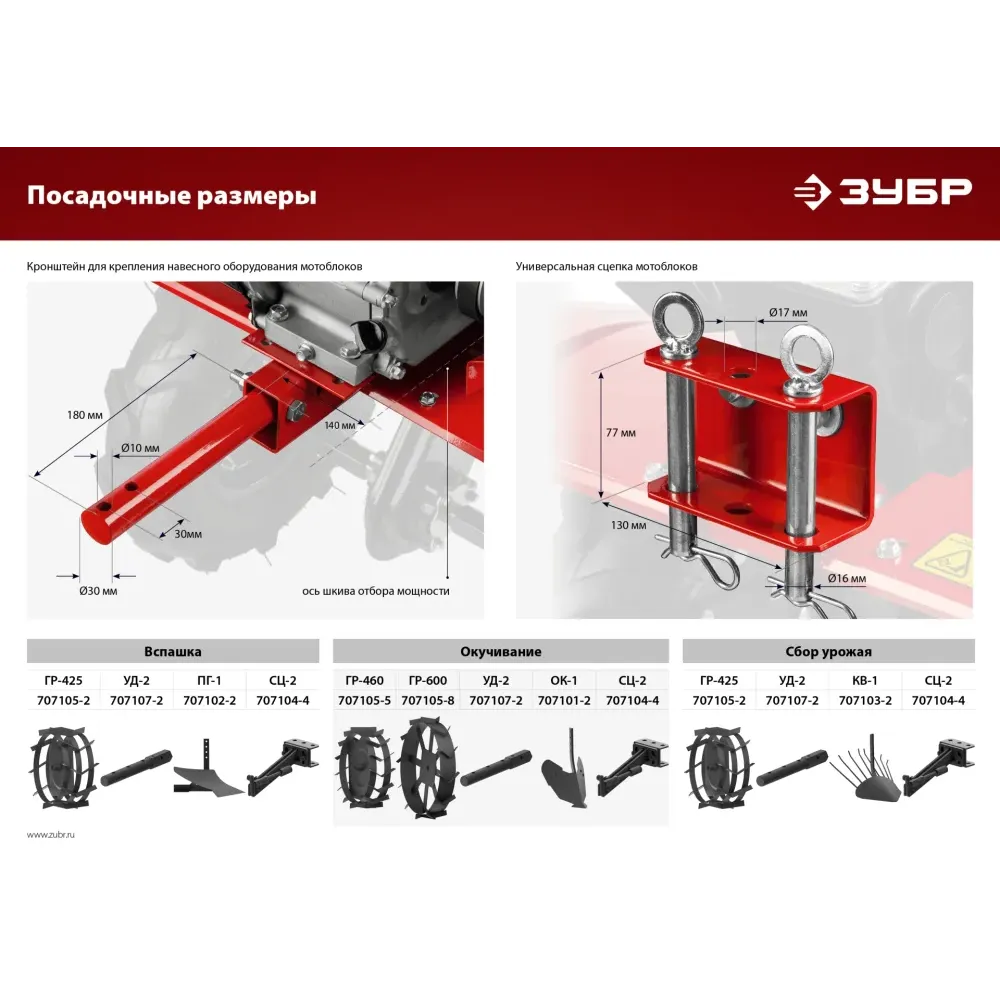 Посадочные размеры

ЗУБР

Кронштейн для крепления навесного оборудования мотоблоков

180 мм

Ø10 мм

140 мм

30мм

Ø30 мм

ось шкива отбора мощности

Универсальная сцепка мотоблоков

Ø17 мм

77 мм

130 мм

Ø16 мм

Вспашка

| ГР-425 | УД-2 | ПГ-1 | СЦ-2 |
|---|---|---|---|
| 707105-2 | 707107-2 | 707102-2 | 707104-4 |

Окучивание

| ГР-460 | ГР-600 | УД-2 | ОК-1 | СЦ-2 |
|---|---|---|---|---|
| 707105-5 | 707105-8 | 707107-2 | 707101-2 | 707104-4 |

Сбор урожая

| ГР-425 | УД-2 | КВ-1 | СЦ-2 |
|---|---|---|---|
| 707105-2 | 707107-2 | 707103-2 | 707104-4 |

www.zubr.ru